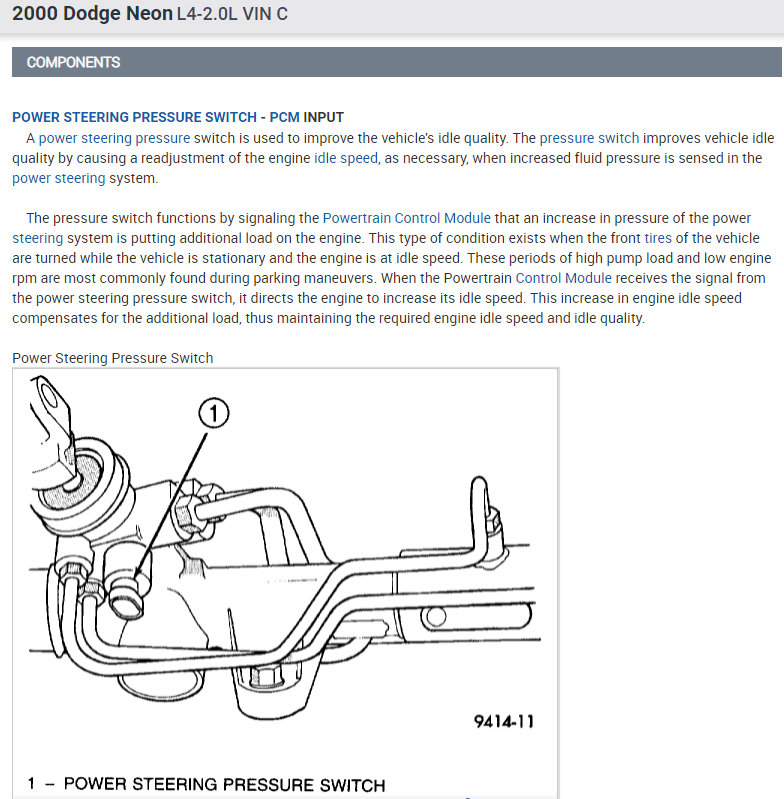 2000 Dodge Neon L4-2.0L VIN C

COMPONENTS

POWER STEERING PRESSURE SWITCH - PCM INPUT

A power steering pressure switch is used to improve the vehicle's idle quality. The pressure switch improves vehicle idle quality by causing a readjustment of the engine idle speed, as necessary, when increased fluid pressure is sensed in the power steering system.

The pressure switch functions by signaling the Powertrain Control Module that an increase in pressure of the power steering system is putting additional load on the engine. This type of condition exists when the front tires of the vehicle are turned while the vehicle is stationary and the engine is at idle speed. These periods of high pump load and low engine rpm are most commonly found during parking maneuvers. When the Powertrain Control Module receives the signal from the power steering pressure switch, it directs the engine to increase its idle speed. This increase in engine idle speed compensates for the additional load, thus maintaining the required engine idle speed and idle quality.

Power Steering Pressure Switch

1

9414-11

1 – POWER STEERING PRESSURE SWITCH