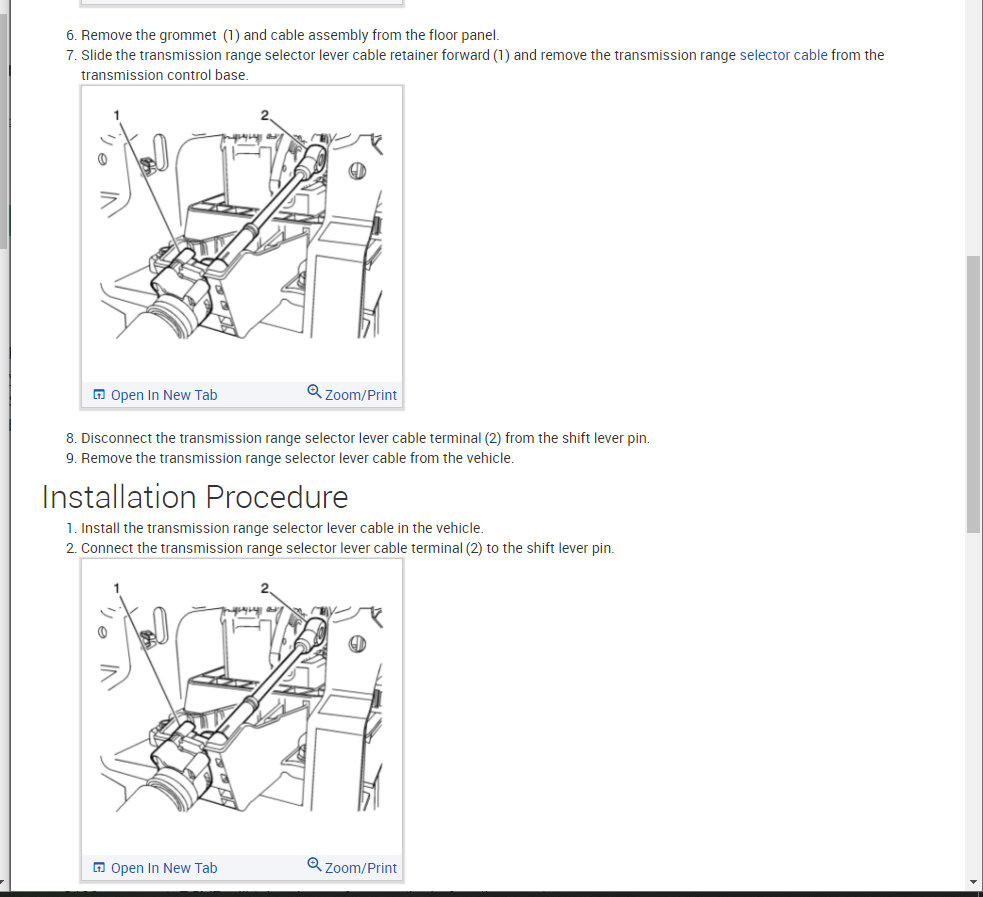 6. Remove the grommet (1) and cable assembly from the floor panel.
7. Slide the transmission range selector lever cable retainer forward (1) and remove the transmission range selector cable from the transmission control base.

1
2

Open In New Tab
Zoom/Print

8. Disconnect the transmission range selector lever cable terminal (2) from the shift lever pin.
9. Remove the transmission range selector lever cable from the vehicle.

Installation Procedure

1. Install the transmission range selector lever cable in the vehicle.
2. Connect the transmission range selector lever cable terminal (2) to the shift lever pin.

1
2

Open In New Tab
Zoom/Print