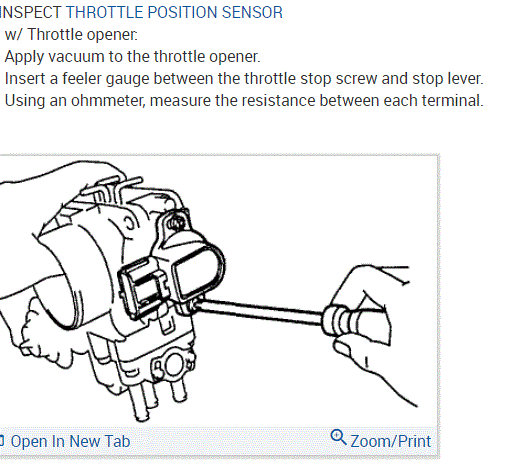 INSPECT THROTTLE POSITION SENSOR
w/ Throttle opener:
Apply vacuum to the throttle opener.
Insert a feeler gauge between the throttle stop screw and stop lever.
Using an ohmmeter, measure the resistance between each terminal.

Open In New Tab
Zoom/Print