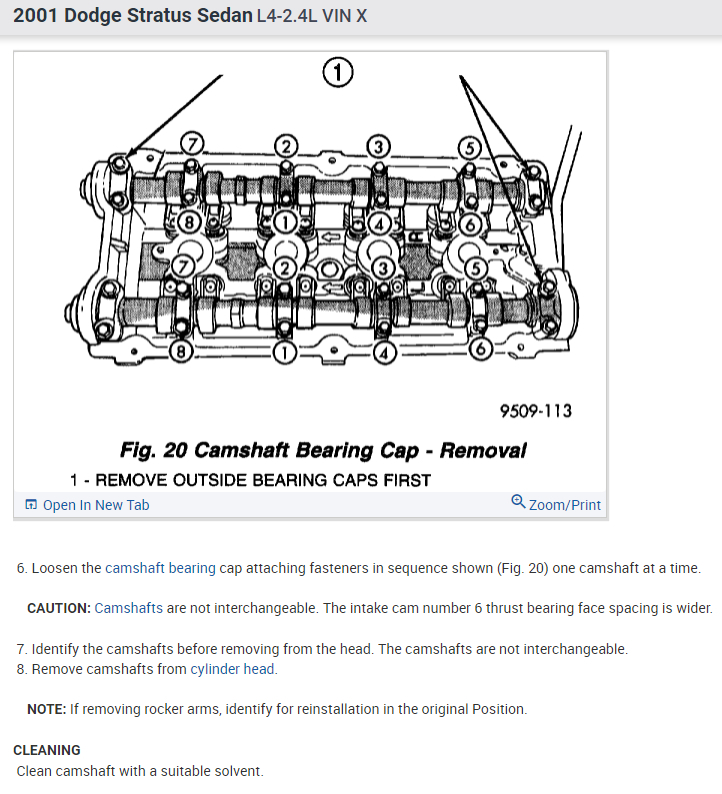 2001 Dodge Stratus Sedan L4-2.4L VIN X

1
7 2 3 5
8 1 4 6
7 2 3 5
8 1 4 6

9509-113

Fig. 20 Camshaft Bearing Cap - Removal
1 - REMOVE OUTSIDE BEARING CAPS FIRST

Open In New Tab
Zoom/Print

6. Loosen the camshaft bearing cap attaching fasteners in sequence shown (Fig. 20) one camshaft at a time.

CAUTION: Camshafts are not interchangeable. The intake cam number 6 thrust bearing face spacing is wider.

7. Identify the camshafts before removing from the head. The camshafts are not interchangeable.
8. Remove camshafts from cylinder head.

NOTE: If removing rocker arms, identify for reinstallation in the original Position.

CLEANING
Clean camshaft with a suitable solvent.