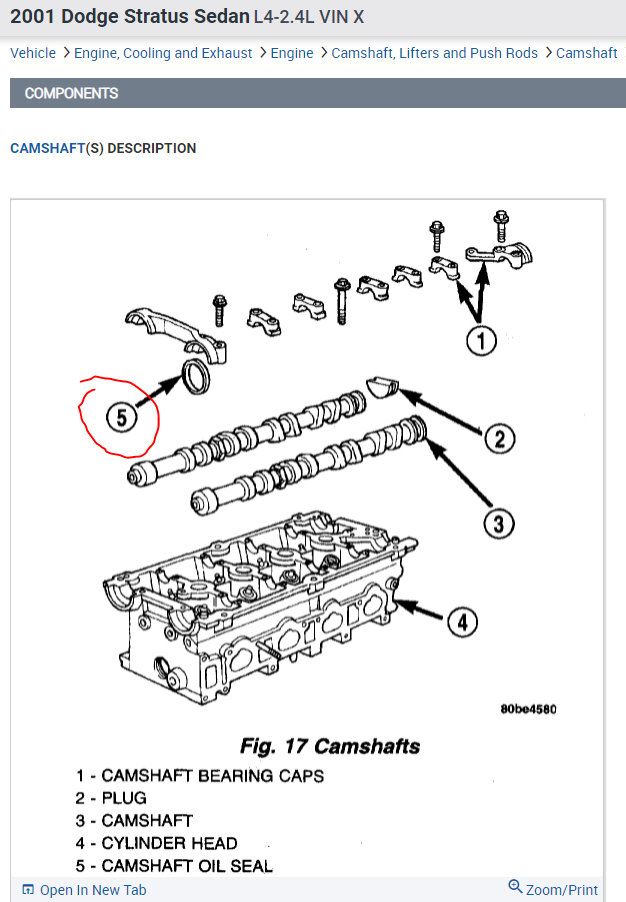 2001 Dodge Stratus Sedan L4-2.4L VIN X

Vehicle > Engine, Cooling and Exhaust > Engine > Camshaft, Lifters and Push Rods > Camshaft

COMPONENTS

CAMSHAFT(S) DESCRIPTION

1
2
3
4
5

80be4580

Fig. 17 Camshafts

1 - CAMSHAFT BEARING CAPS
2 - PLUG
3 - CAMSHAFT
4 - CYLINDER HEAD
5 - CAMSHAFT OIL SEAL

Open In New Tab

Zoom/Print