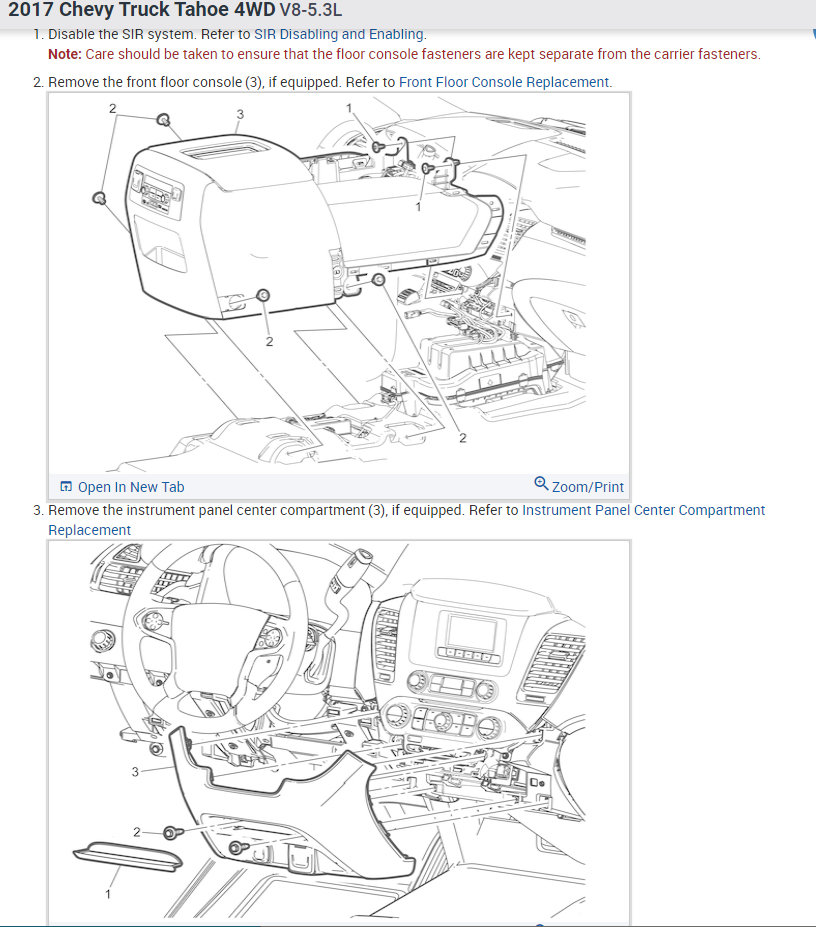 2017 Chevy Truck Tahoe 4WD V8-5.3L

1. Disable the SIR system. Refer to SIR Disabling and Enabling.
Note: Care should be taken to ensure that the floor console fasteners are kept separate from the carrier fasteners.

2. Remove the front floor console (3), if equipped. Refer to Front Floor Console Replacement.

2
3
1
1
2
2

Open In New Tab
Zoom/Print

3. Remove the instrument panel center compartment (3), if equipped. Refer to Instrument Panel Center Compartment Replacement

3
2
1