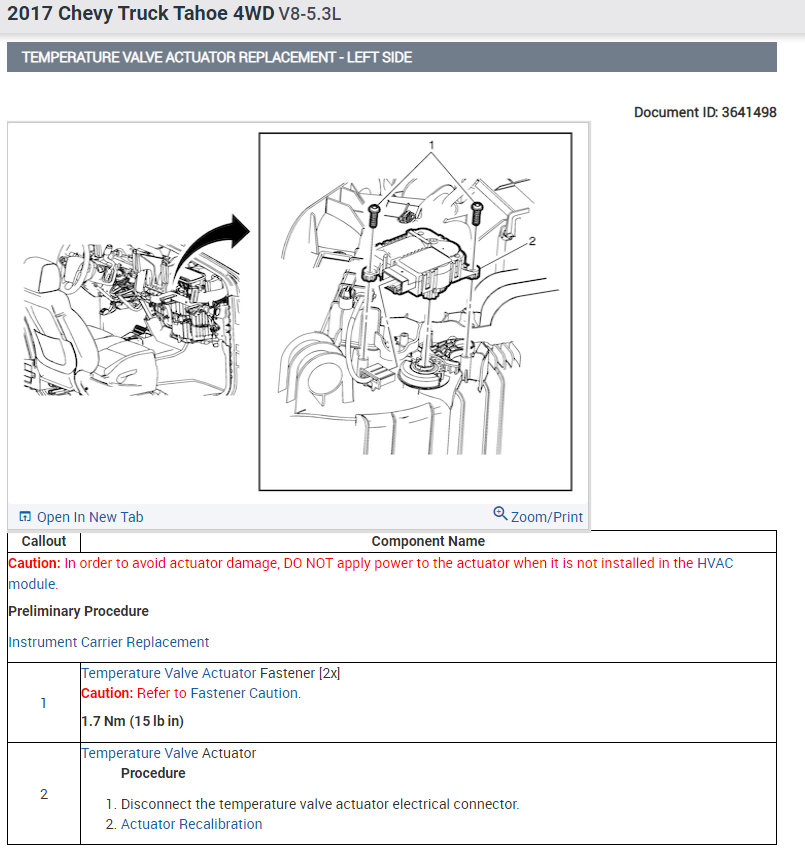 2017 Chevy Truck Tahoe 4WD V8-5.3L

TEMPERATURE VALVE ACTUATOR REPLACEMENT - LEFT SIDE

Document ID: 3641498

1

2

Open In New Tab

Zoom/Print

| Callout | Component Name |
|---|---|
| Caution: In order to avoid actuator damage, DO NOT apply power to the actuator when it is not installed in the HVAC module. Preliminary Procedure Instrument Carrier Replacement | |
| 1 | Temperature Valve Actuator Fastener [2x] Caution: Refer to Fastener Caution. 1.7 Nm (15 lb in) |
| 2 | Temperature Valve Actuator Procedure 1. Disconnect the temperature valve actuator electrical connector. 2. Actuator Recalibration |