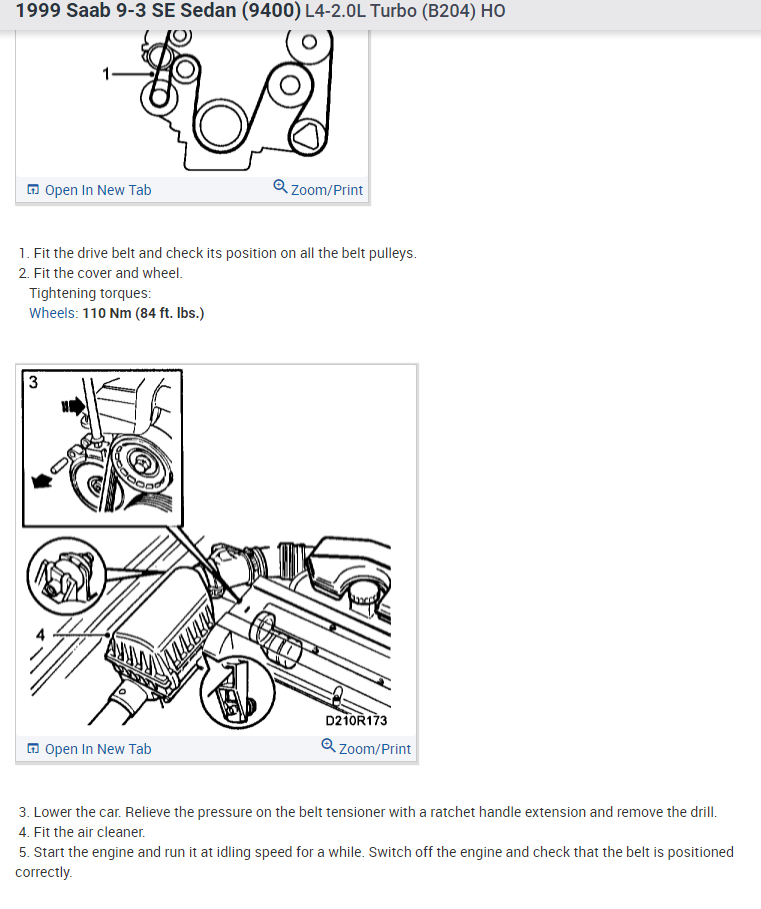 1999 Saab 9-3 SE Sedan (9400) L4-2.0L Turbo (B204) HO

1

Open In New Tab
Zoom/Print

1. Fit the drive belt and check its position on all the belt pulleys.
2. Fit the cover and wheel.
Tightening torques:
Wheels: 110 Nm (84 ft. lbs.)

3

4

D210R173

Open In New Tab
Zoom/Print

3. Lower the car. Relieve the pressure on the belt tensioner with a ratchet handle extension and remove the drill.
4. Fit the air cleaner.
5. Start the engine and run it at idling speed for a while. Switch off the engine and check that the belt is positioned correctly.