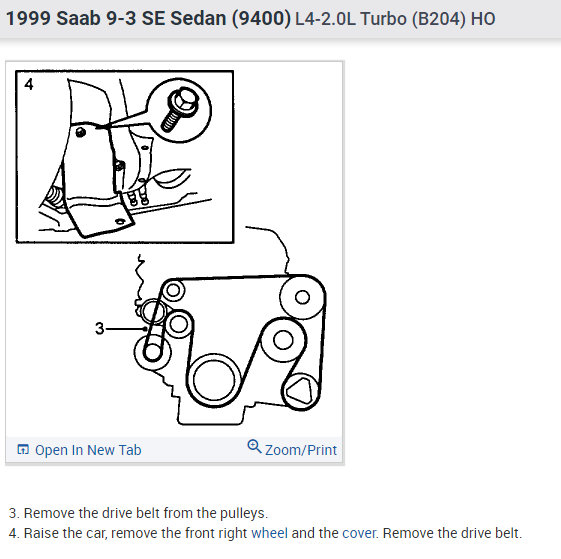 1999 Saab 9-3 SE Sedan (9400) L4-2.0L Turbo (B204) HO

4

3

Open In New Tab

Zoom/Print

3. Remove the drive belt from the pulleys.
4. Raise the car, remove the front right wheel and the cover. Remove the drive belt.