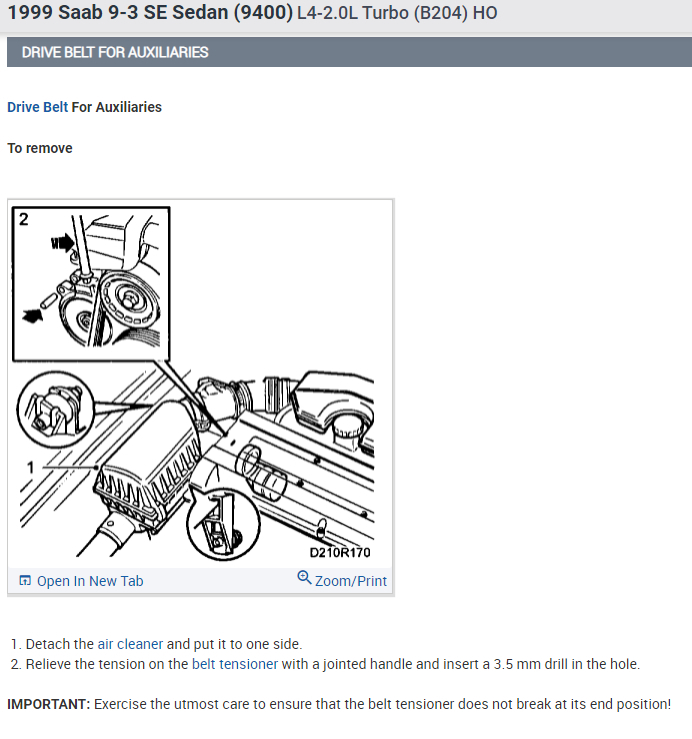 1999 Saab 9-3 SE Sedan (9400) L4-2.0L Turbo (B204) HO

DRIVE BELT FOR AUXILIARIES

Drive Belt For Auxiliaries

To remove

2

1

D210R170

Open In New Tab

Zoom/Print

1. Detach the air cleaner and put it to one side.
2. Relieve the tension on the belt tensioner with a jointed handle and insert a 3.5 mm drill in the hole.

IMPORTANT: Exercise the utmost care to ensure that the belt tensioner does not break at its end position!