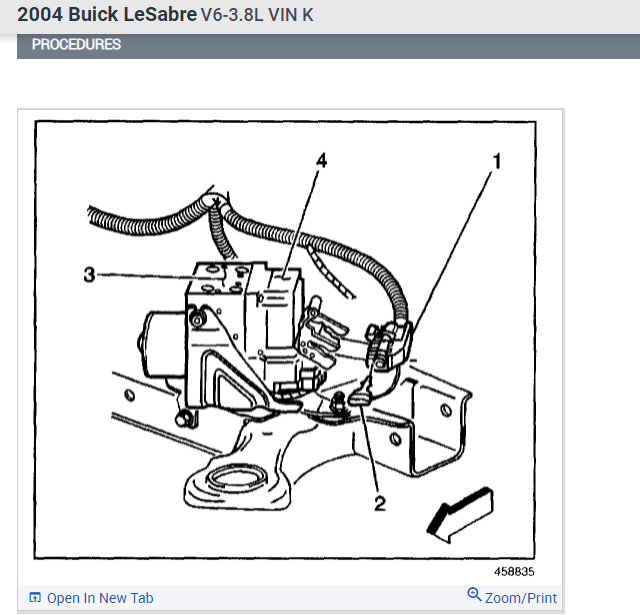 2004 Buick LeSabre V6-3.8L VIN K

PROCEDURES

4

1

3

2

458835

Open In New Tab

Zoom/Print