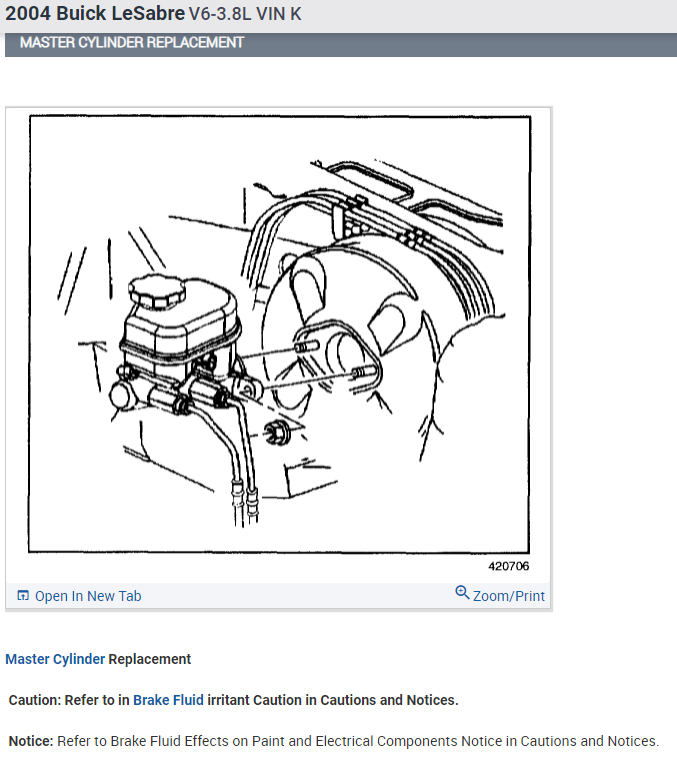 2004 Buick LeSabre V6-3.8L VIN K

MASTER CYLINDER REPLACEMENT

420706

Open In New Tab

Zoom/Print

Master Cylinder Replacement

Caution: Refer to in Brake Fluid irritant Caution in Cautions and Notices.

Notice: Refer to Brake Fluid Effects on Paint and Electrical Components Notice in Cautions and Notices.