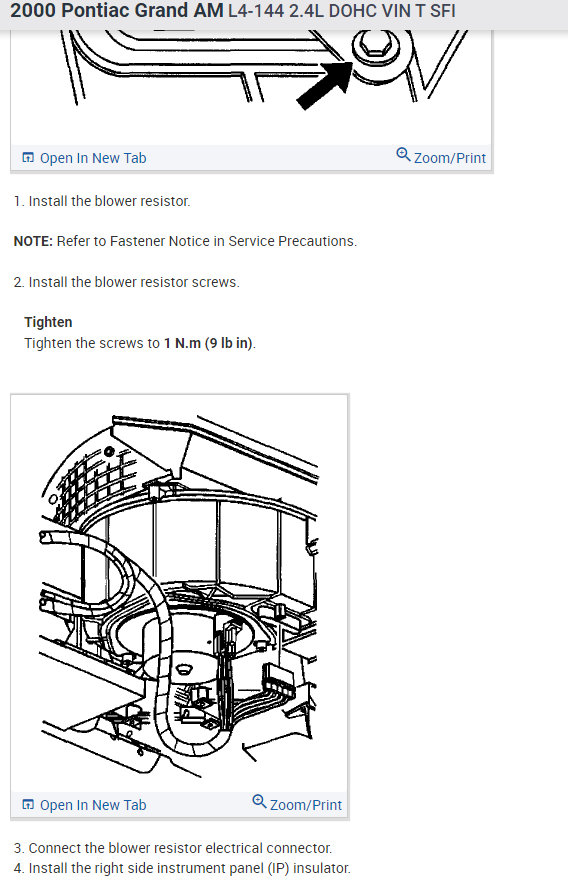 2000 Pontiac Grand AM L4-144 2.4L DOHC VIN T SFI

Open In New Tab

Zoom/Print

1. Install the blower resistor.

NOTE: Refer to Fastener Notice in Service Precautions.

2. Install the blower resistor screws.

Tighten
Tighten the screws to 1 N.m (9 lb in).

Open In New Tab

Zoom/Print

3. Connect the blower resistor electrical connector.
4. Install the right side instrument panel (IP) insulator.