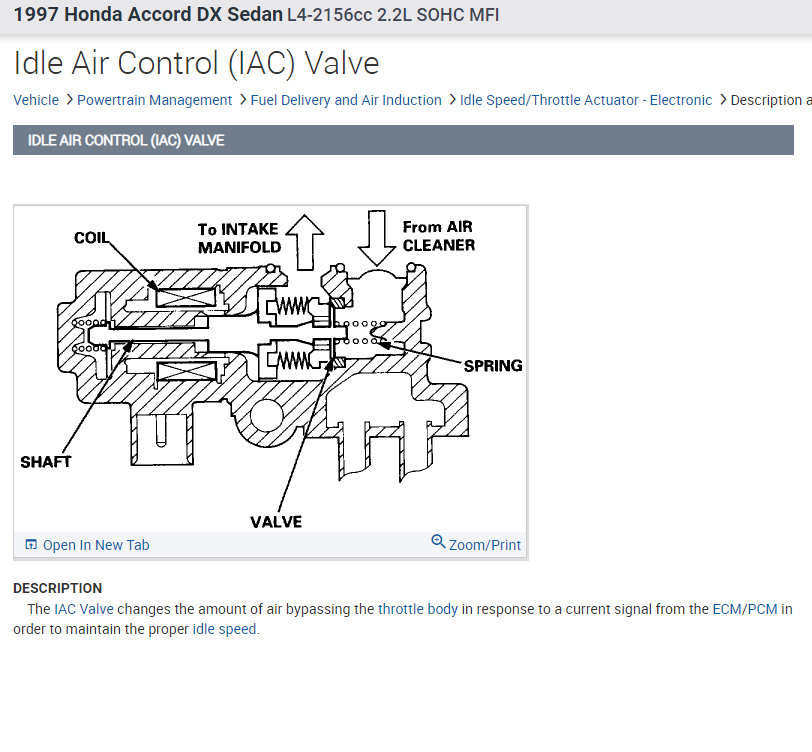 1997 Honda Accord DX Sedan L4-2156cc 2.2L SOHC MFI

Idle Air Control (IAC) Valve

Vehicle > Powertrain Management > Fuel Delivery and Air Induction > Idle Speed/Throttle Actuator - Electronic > Description a

IDLE AIR CONTROL (IAC) VALVE

COIL

To INTAKE MANIFOLD

From AIR CLEANER

SPRING

SHAFT

VALVE

Open In New Tab

Zoom/Print

DESCRIPTION

The IAC Valve changes the amount of air bypassing the throttle body in response to a current signal from the ECM/PCM in order to maintain the proper idle speed.