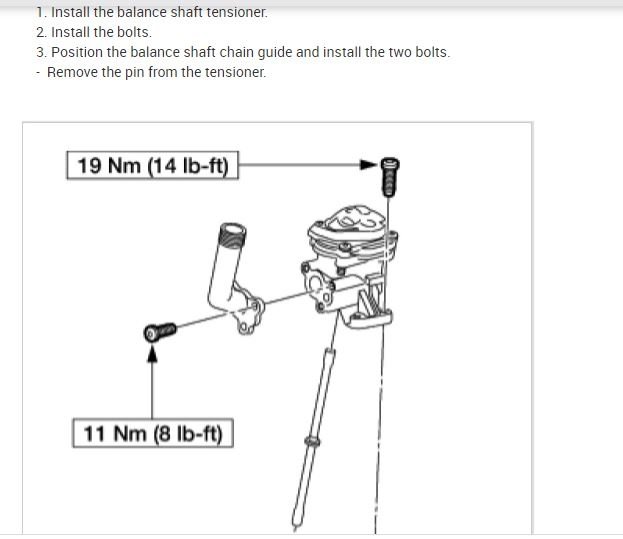 1. Install the balance shaft tensioner.
2. Install the bolts.
3. Position the balance shaft chain guide and install the two bolts.
- Remove the pin from the tensioner.

19 Nm (14 lb-ft)

11 Nm (8 lb-ft)