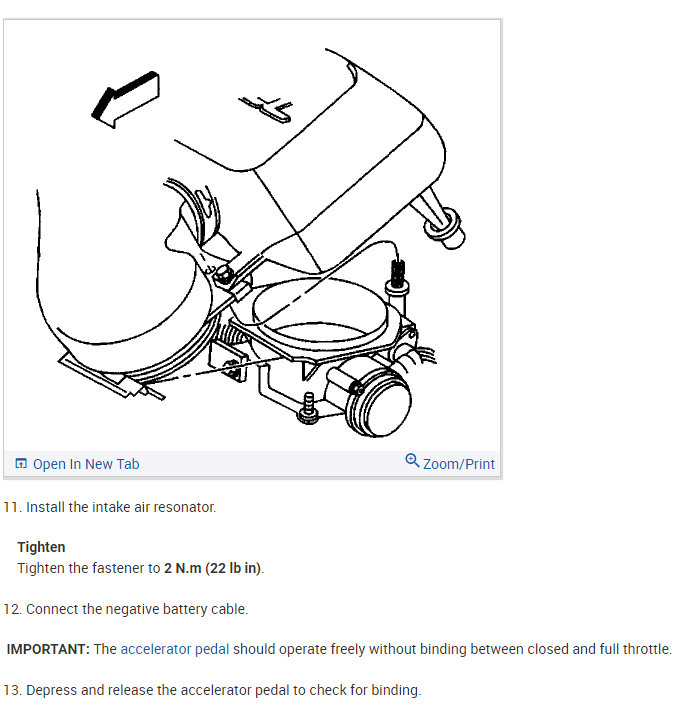 Open In New Tab

Zoom/Print

11. Install the intake air resonator.

Tighten
Tighten the fastener to 2 N.m (22 lb in).

12. Connect the negative battery cable.

IMPORTANT: The accelerator pedal should operate freely without binding between closed and full throttle.

13. Depress and release the accelerator pedal to check for binding.