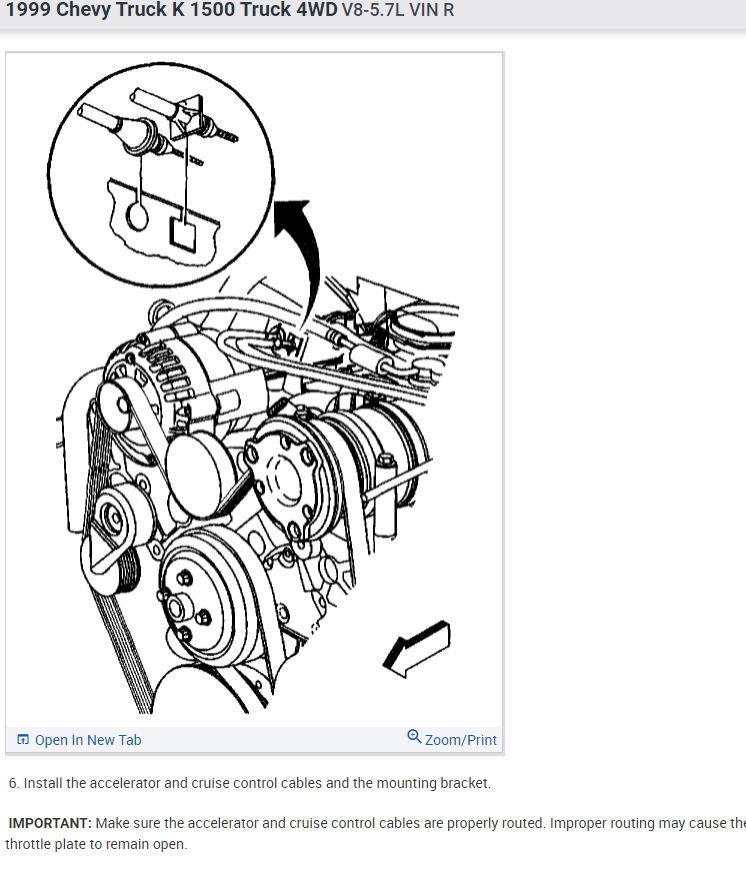 1999 Chevy Truck K 1500 Truck 4WD V8-5.7L VIN R

Open In New Tab

Zoom/Print

6. Install the accelerator and cruise control cables and the mounting bracket.

IMPORTANT: Make sure the accelerator and cruise control cables are properly routed. Improper routing may cause the throttle plate to remain open.