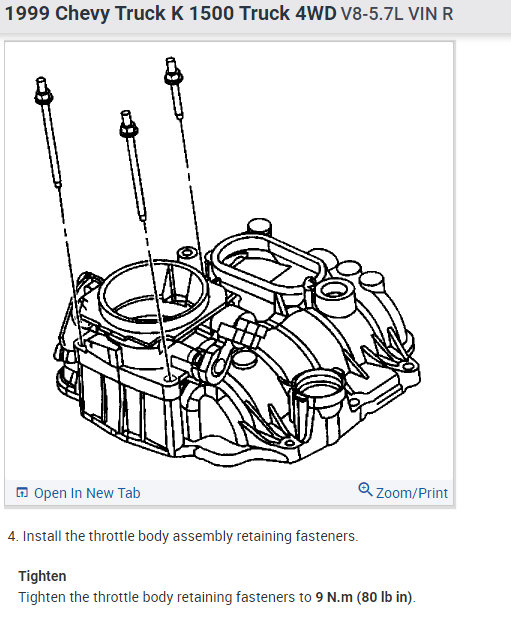 1999 Chevy Truck K 1500 Truck 4WD V8-5.7L VIN R

Open In New Tab

Zoom/Print

4. Install the throttle body assembly retaining fasteners.

Tighten

Tighten the throttle body retaining fasteners to 9 N.m (80 lb in).