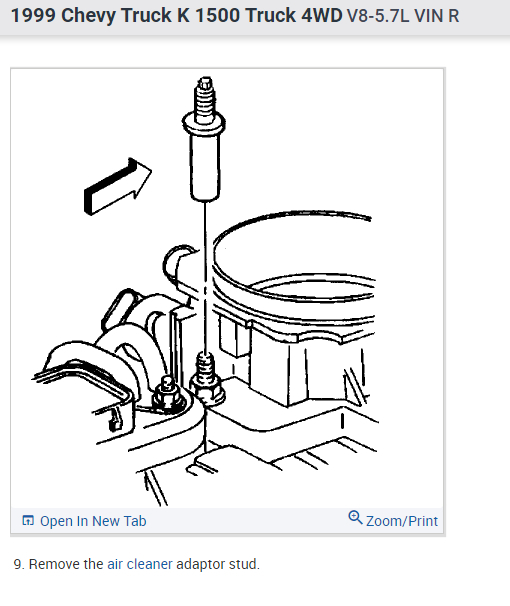 1999 Chevy Truck K 1500 Truck 4WD V8-5.7L VIN R

Open In New Tab

Zoom/Print

9. Remove the air cleaner adaptor stud.