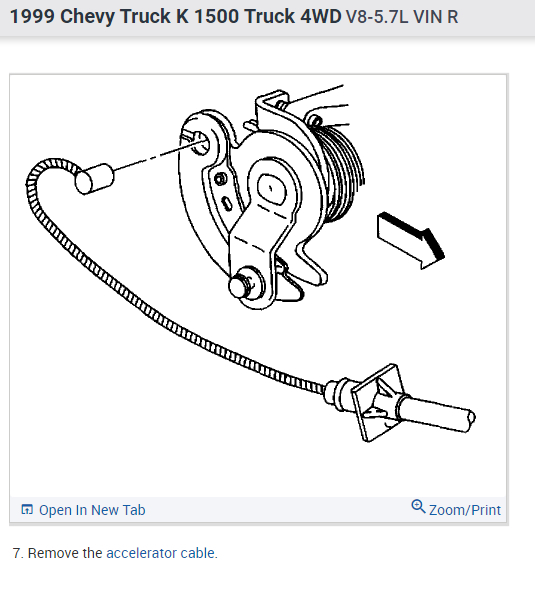 1999 Chevy Truck K 1500 Truck 4WD V8-5.7L VIN R

Open In New Tab

Zoom/Print

7. Remove the accelerator cable.