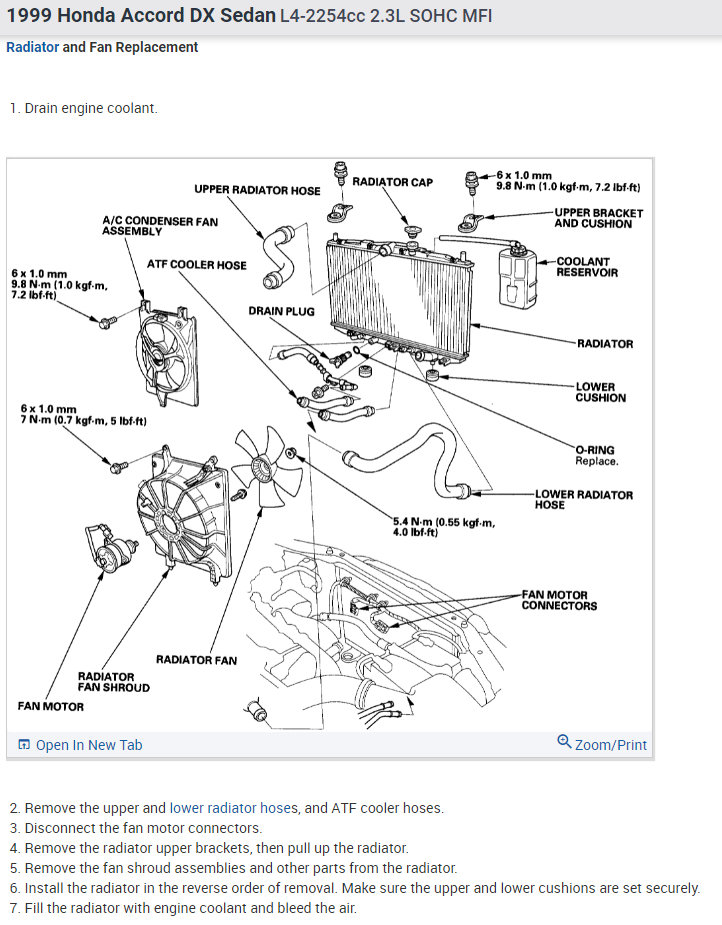 1999 Honda Accord DX Sedan L4-2254cc 2.3L SOHC MFI

Radiator and Fan Replacement

1. Drain engine coolant.

UPPER RADIATOR HOSE
RADIATOR CAP
6 x 1.0 mm
9.8 N·m (1.0 kgf·m, 7.2 lbf·ft)
UPPER BRACKET AND CUSHION
A/C CONDENSER FAN ASSEMBLY
ATF COOLER HOSE
COOLANT RESERVOIR
6 x 1.0 mm
9.8 N·m (1.0 kgf·m, 7.2 lbf·ft)
DRAIN PLUG
RADIATOR
LOWER CUSHION
6 x 1.0 mm
7 N·m (0.7 kgf·m, 5 lbf·ft)
O-RING
Replace.
LOWER RADIATOR HOSE
5.4 N·m (0.55 kgf·m, 4.0 lbf·ft)
FAN MOTOR CONNECTORS
RADIATOR FAN
RADIATOR FAN SHROUD
FAN MOTOR

Open In New Tab
Zoom/Print

2. Remove the upper and lower radiator hoses, and ATF cooler hoses.
3. Disconnect the fan motor connectors.
4. Remove the radiator upper brackets, then pull up the radiator.
5. Remove the fan shroud assemblies and other parts from the radiator.
6. Install the radiator in the reverse order of removal. Make sure the upper and lower cushions are set securely.
7. Fill the radiator with engine coolant and bleed the air.