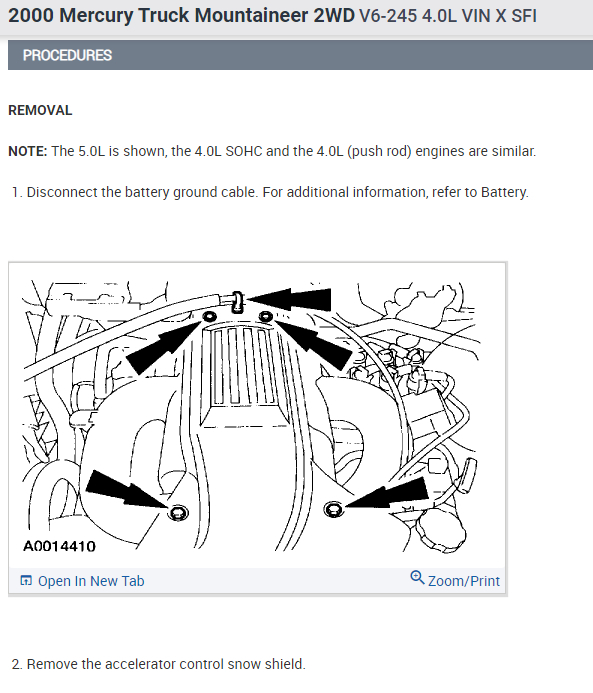 2000 Mercury Truck Mountaineer 2WD V6-245 4.0L VIN X SFI

PROCEDURES

REMOVAL

NOTE: The 5.0L is shown, the 4.0L SOHC and the 4.0L (push rod) engines are similar.

1. Disconnect the battery ground cable. For additional information, refer to Battery.

A0014410

Open In New Tab

Zoom/Print

2. Remove the accelerator control snow shield.