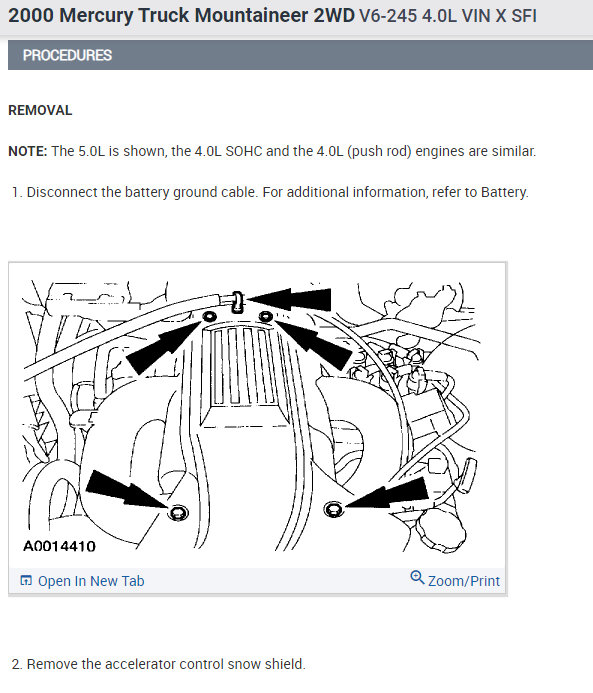 2000 Mercury Truck Mountaineer 2WD V6-245 4.0L VIN X SFI

PROCEDURES

REMOVAL

NOTE: The 5.0L is shown, the 4.0L SOHC and the 4.0L (push rod) engines are similar.

1. Disconnect the battery ground cable. For additional information, refer to Battery.

A0014410

Open In New Tab

Zoom/Print

2. Remove the accelerator control snow shield.