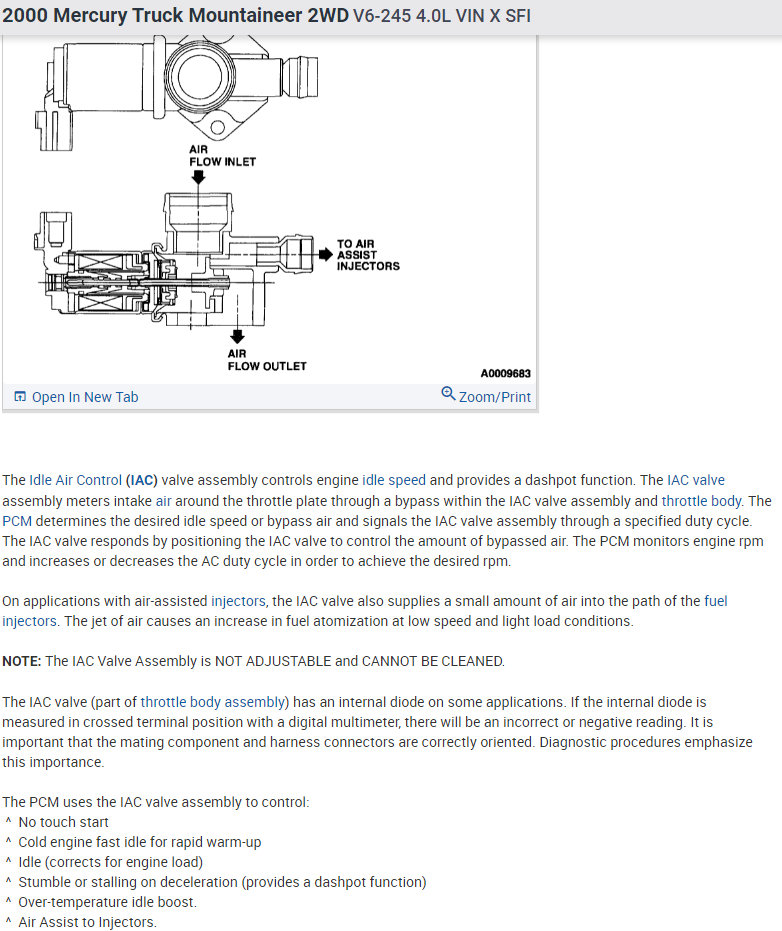 2000 Mercury Truck Mountaineer 2WD V6-245 4.0L VIN X SFI

AIR FLOW INLET

TO AIR ASSIST INJECTORS

AIR FLOW OUTLET

A0009683

Open In New Tab

Zoom/Print

The Idle Air Control (IAC) valve assembly controls engine idle speed and provides a dashpot function. The IAC valve assembly meters intake air around the throttle plate through a bypass within the IAC valve assembly and throttle body. The PCM determines the desired idle speed or bypass air and signals the IAC valve assembly through a specified duty cycle. The IAC valve responds by positioning the IAC valve to control the amount of bypassed air. The PCM monitors engine rpm and increases or decreases the AC duty cycle in order to achieve the desired rpm.

On applications with air-assisted injectors, the IAC valve also supplies a small amount of air into the path of the fuel injectors. The jet of air causes an increase in fuel atomization at low speed and light load conditions.

NOTE: The IAC Valve Assembly is NOT ADJUSTABLE and CANNOT BE CLEANED.

The IAC valve (part of throttle body assembly) has an internal diode on some applications. If the internal diode is measured in crossed terminal position with a digital multimeter, there will be an incorrect or negative reading. It is important that the mating component and harness connectors are correctly oriented. Diagnostic procedures emphasize this importance.

The PCM uses the IAC valve assembly to control:
^ No touch start
^ Cold engine fast idle for rapid warm-up
^ Idle (corrects for engine load)
^ Stumble or stalling on deceleration (provides a dashpot function)
^ Over-temperature idle boost.
^ Air Assist to Injectors.