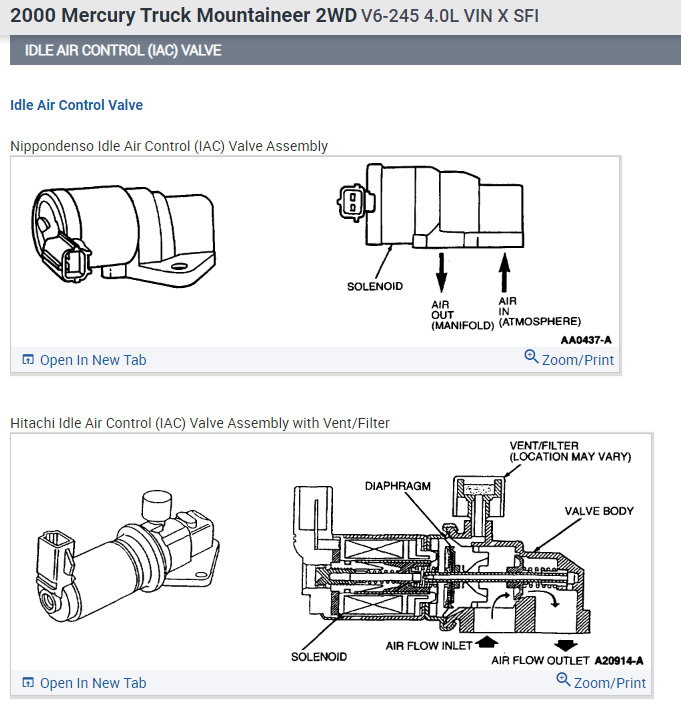 2000 Mercury Truck Mountaineer 2WD V6-245 4.0L VIN X SFI

IDLE AIR CONTROL (IAC) VALVE

Idle Air Control Valve

Nippondenso Idle Air Control (IAC) Valve Assembly

SOLENOID

AIR OUT (MANIFOLD)

AIR IN (ATMOSPHERE)

AA0437-A

Open In New Tab

Zoom/Print

Hitachi Idle Air Control (IAC) Valve Assembly with Vent/Filter

VENT/FILTER (LOCATION MAY VARY)

DIAPHRAGM

VALVE BODY

SOLENOID

AIR FLOW INLET

AIR FLOW OUTLET

A20914-A

Open In New Tab

Zoom/Print