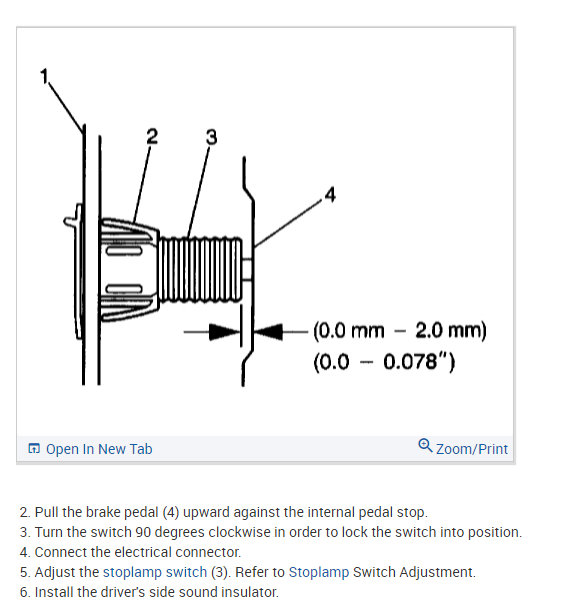 1
2
3
4
(0.0 mm – 2.0 mm)
(0.0 – 0.078")

Open In New Tab
Zoom/Print

2. Pull the brake pedal (4) upward against the internal pedal stop.
3. Turn the switch 90 degrees clockwise in order to lock the switch into position.
4. Connect the electrical connector.
5. Adjust the stoplamp switch (3). Refer to Stoplamp Switch Adjustment.
6. Install the driver's side sound insulator.