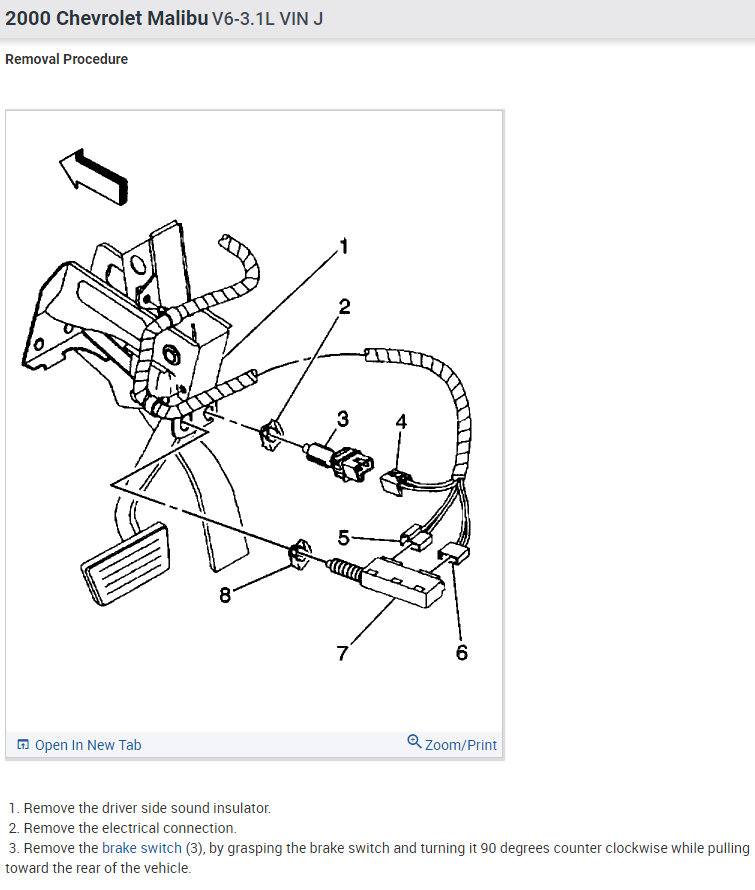 2000 Chevrolet Malibu V6-3.1L VIN J

Removal Procedure

1
2
3
4
5
8
7
6

Open In New Tab
Zoom/Print

1. Remove the driver side sound insulator.
2. Remove the electrical connection.
3. Remove the brake switch (3), by grasping the brake switch and turning it 90 degrees counter clockwise while pulling toward the rear of the vehicle.