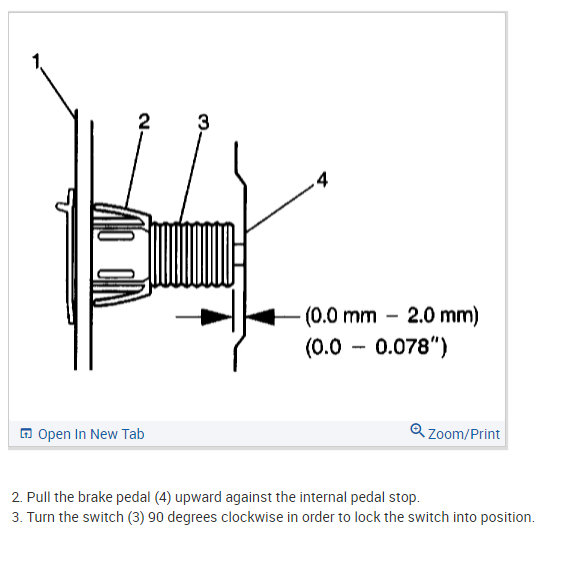 1

2

3

4

(0.0 mm – 2.0 mm)
(0.0 – 0.078")

Open In New Tab

Zoom/Print

2. Pull the brake pedal (4) upward against the internal pedal stop.
3. Turn the switch (3) 90 degrees clockwise in order to lock the switch into position.