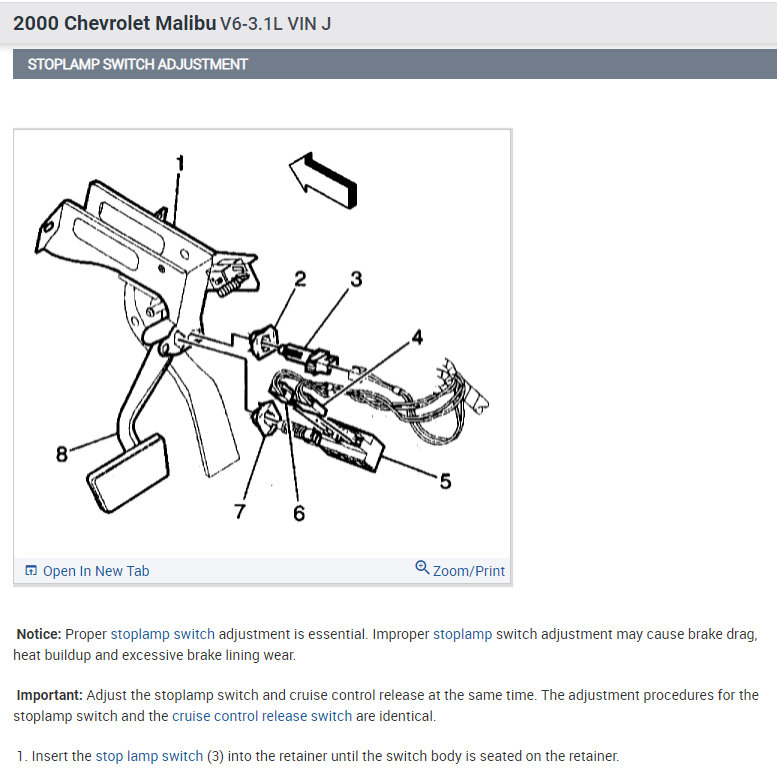 2000 Chevrolet Malibu V6-3.1L VIN J

STOPLAMP SWITCH ADJUSTMENT

1
2
3
4
5
6
7
8

Open In New Tab
Zoom/Print

Notice: Proper stoplamp switch adjustment is essential. Improper stoplamp switch adjustment may cause brake drag, heat buildup and excessive brake lining wear.

Important: Adjust the stoplamp switch and cruise control release at the same time. The adjustment procedures for the stoplamp switch and the cruise control release switch are identical.

1. Insert the stop lamp switch (3) into the retainer until the switch body is seated on the retainer.