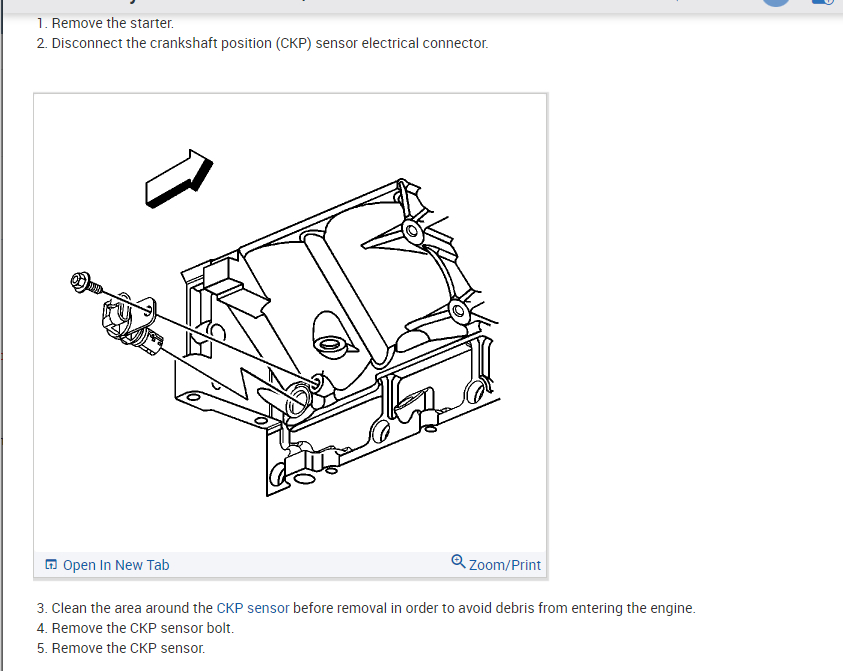 1. Remove the starter.
2. Disconnect the crankshaft position (CKP) sensor electrical connector.

Open In New Tab
Zoom/Print

3. Clean the area around the CKP sensor before removal in order to avoid debris from entering the engine.
4. Remove the CKP sensor bolt.
5. Remove the CKP sensor.