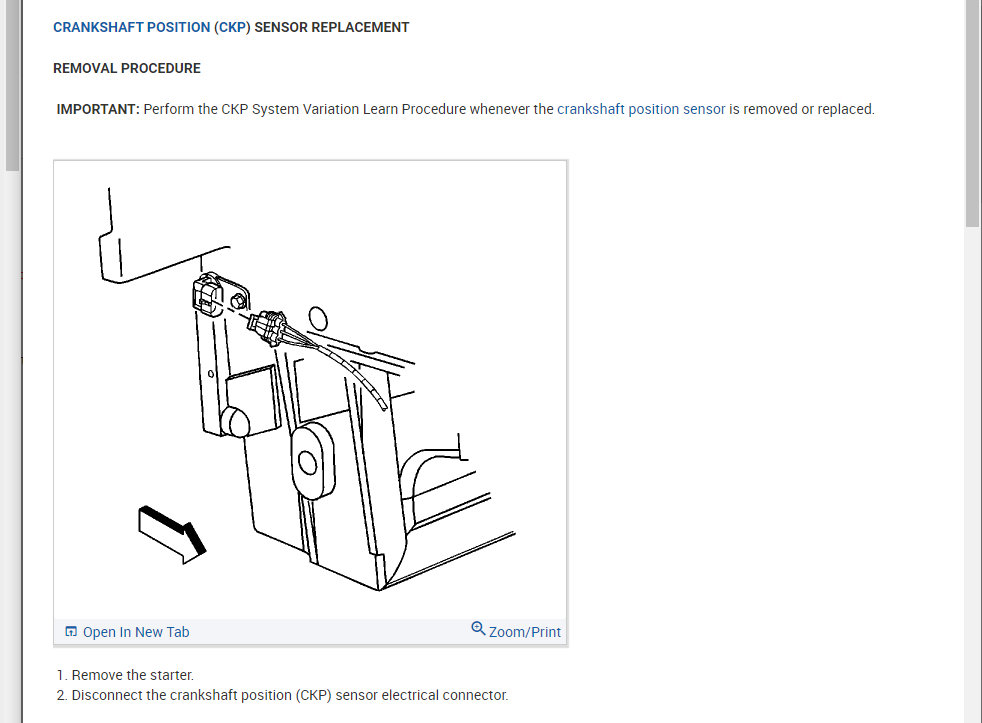 CRANKSHAFT POSITION (CKP) SENSOR REPLACEMENT

REMOVAL PROCEDURE

IMPORTANT: Perform the CKP System Variation Learn Procedure whenever the crankshaft position sensor is removed or replaced.

Open In New Tab

Zoom/Print

1. Remove the starter.
2. Disconnect the crankshaft position (CKP) sensor electrical connector.