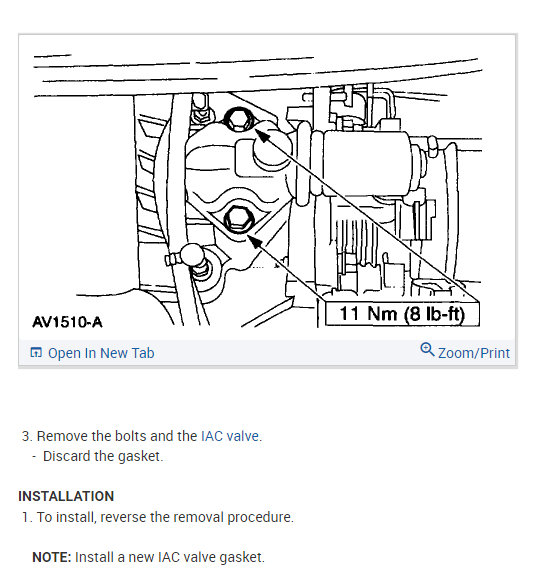 11 Nm (8 lb-ft)

AV1510-A

Open In New Tab

Zoom/Print

3. Remove the bolts and the IAC valve.
- Discard the gasket.

INSTALLATION
1. To install, reverse the removal procedure.

NOTE: Install a new IAC valve gasket.