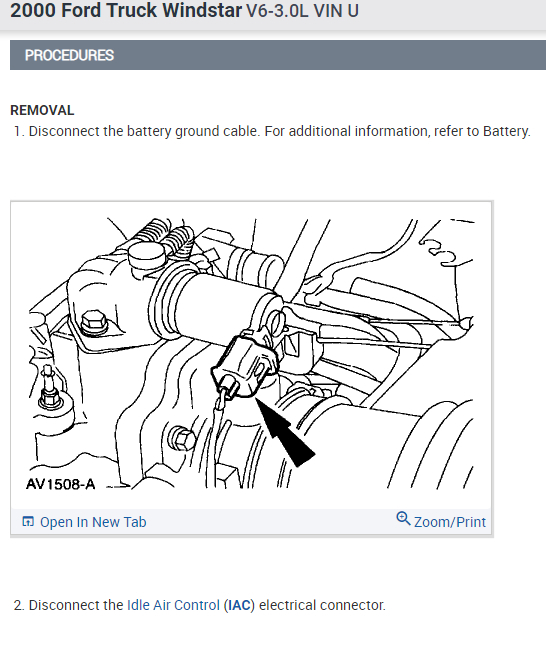 2000 Ford Truck Windstar V6-3.0L VIN U

PROCEDURES

REMOVAL

1. Disconnect the battery ground cable. For additional information, refer to Battery.

AV1508-A

Open In New Tab

Zoom/Print

2. Disconnect the Idle Air Control (IAC) electrical connector.