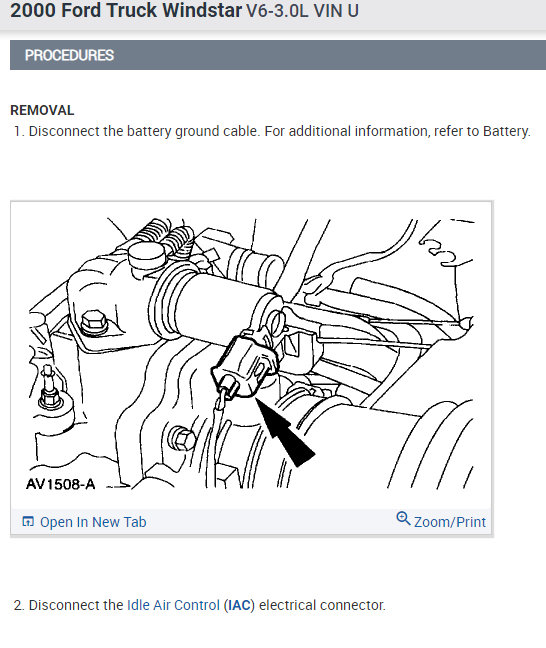 2000 Ford Truck Windstar V6-3.0L VIN U

PROCEDURES

REMOVAL

1. Disconnect the battery ground cable. For additional information, refer to Battery.

AV1508-A

Open In New Tab

Zoom/Print

2. Disconnect the Idle Air Control (IAC) electrical connector.