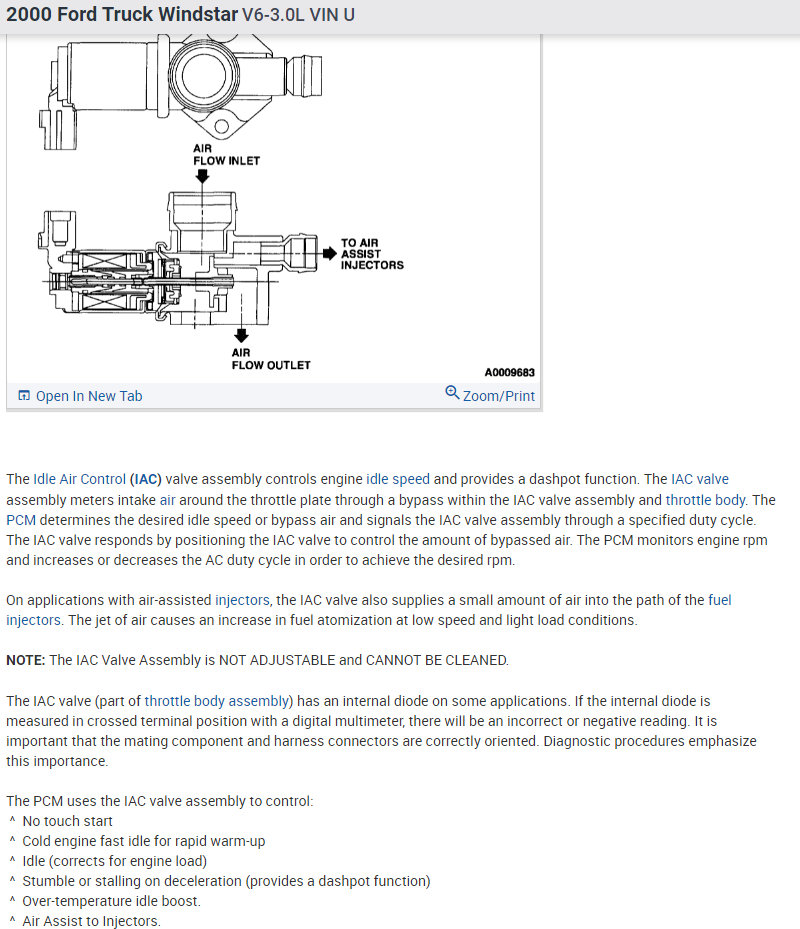 2000 Ford Truck Windstar V6-3.0L VIN U

AIR FLOW INLET

TO AIR ASSIST INJECTORS

AIR FLOW OUTLET

A0009683

Open In New Tab

Zoom/Print

The Idle Air Control (IAC) valve assembly controls engine idle speed and provides a dashpot function. The IAC valve assembly meters intake air around the throttle plate through a bypass within the IAC valve assembly and throttle body. The PCM determines the desired idle speed or bypass air and signals the IAC valve assembly through a specified duty cycle. The IAC valve responds by positioning the IAC valve to control the amount of bypassed air. The PCM monitors engine rpm and increases or decreases the AC duty cycle in order to achieve the desired rpm.

On applications with air-assisted injectors, the IAC valve also supplies a small amount of air into the path of the fuel injectors. The jet of air causes an increase in fuel atomization at low speed and light load conditions.

NOTE: The IAC Valve Assembly is NOT ADJUSTABLE and CANNOT BE CLEANED.

The IAC valve (part of throttle body assembly) has an internal diode on some applications. If the internal diode is measured in crossed terminal position with a digital multimeter, there will be an incorrect or negative reading. It is important that the mating component and harness connectors are correctly oriented. Diagnostic procedures emphasize this importance.

The PCM uses the IAC valve assembly to control:
^ No touch start
^ Cold engine fast idle for rapid warm-up
^ Idle (corrects for engine load)
^ Stumble or stalling on deceleration (provides a dashpot function)
^ Over-temperature idle boost.
^ Air Assist to Injectors.