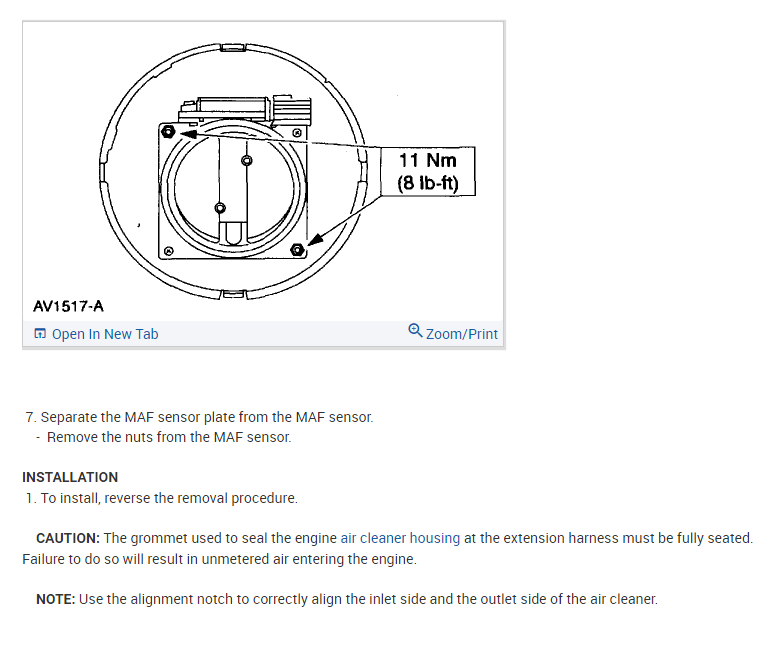 11 Nm
(8 lb-ft)

AV1517-A

Open In New Tab

Zoom/Print

7. Separate the MAF sensor plate from the MAF sensor.
- Remove the nuts from the MAF sensor.

INSTALLATION
1. To install, reverse the removal procedure.

CAUTION: The grommet used to seal the engine air cleaner housing at the extension harness must be fully seated. Failure to do so will result in unmetered air entering the engine.

NOTE: Use the alignment notch to correctly align the inlet side and the outlet side of the air cleaner.