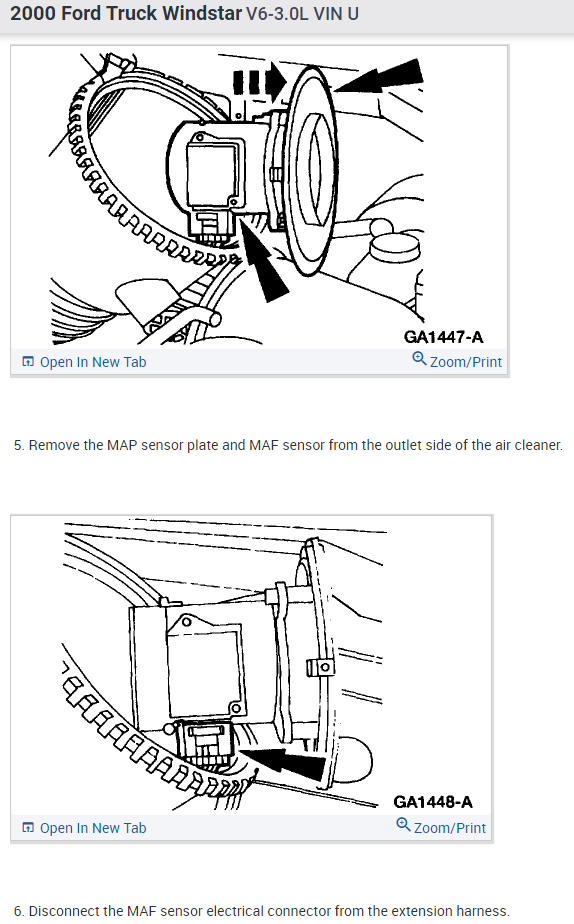 2000 Ford Truck Windstar V6-3.0L VIN U

GA1447-A

Open In New Tab

Zoom/Print

5. Remove the MAP sensor plate and MAF sensor from the outlet side of the air cleaner.

GA1448-A

Open In New Tab

Zoom/Print

6. Disconnect the MAF sensor electrical connector from the extension harness.