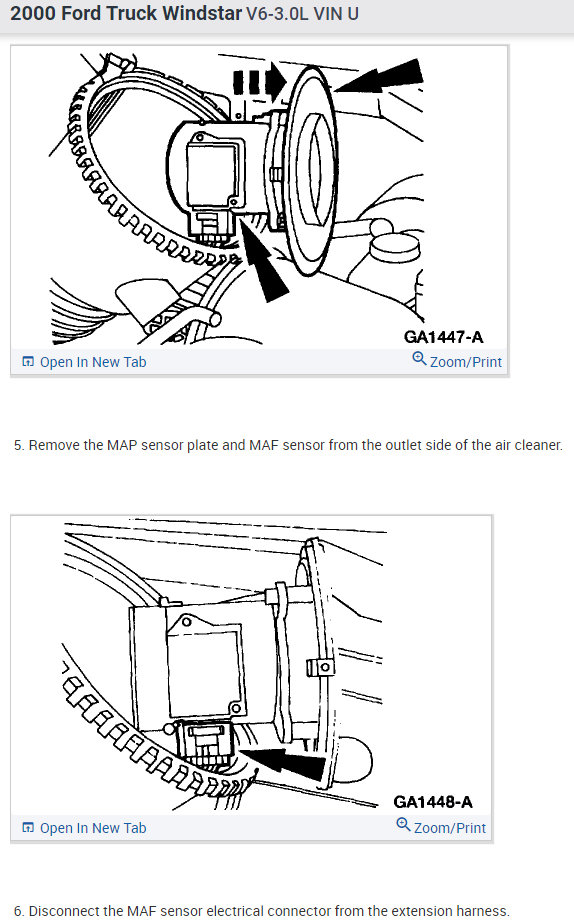 2000 Ford Truck Windstar V6-3.0L VIN U

GA1447-A

Open In New Tab

Zoom/Print

5. Remove the MAP sensor plate and MAF sensor from the outlet side of the air cleaner.

GA1448-A

Open In New Tab

Zoom/Print

6. Disconnect the MAF sensor electrical connector from the extension harness.