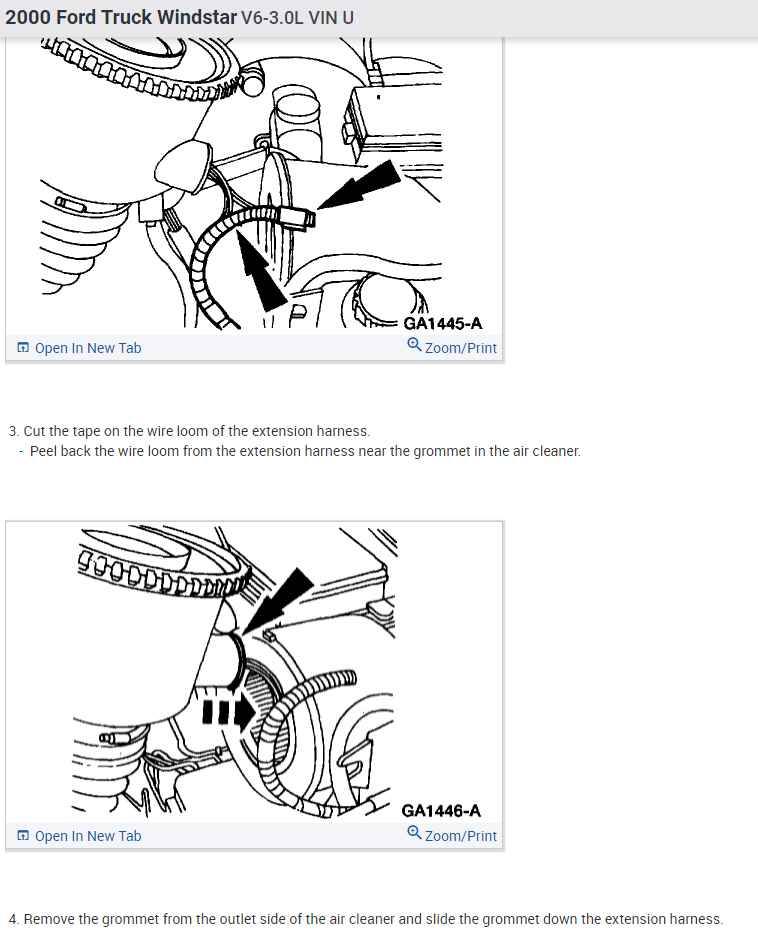 2000 Ford Truck Windstar V6-3.0L VIN U

GA1445-A

Open In New Tab

Zoom/Print

3. Cut the tape on the wire loom of the extension harness.
- Peel back the wire loom from the extension harness near the grommet in the air cleaner.

GA1446-A

Open In New Tab

Zoom/Print

4. Remove the grommet from the outlet side of the air cleaner and slide the grommet down the extension harness.