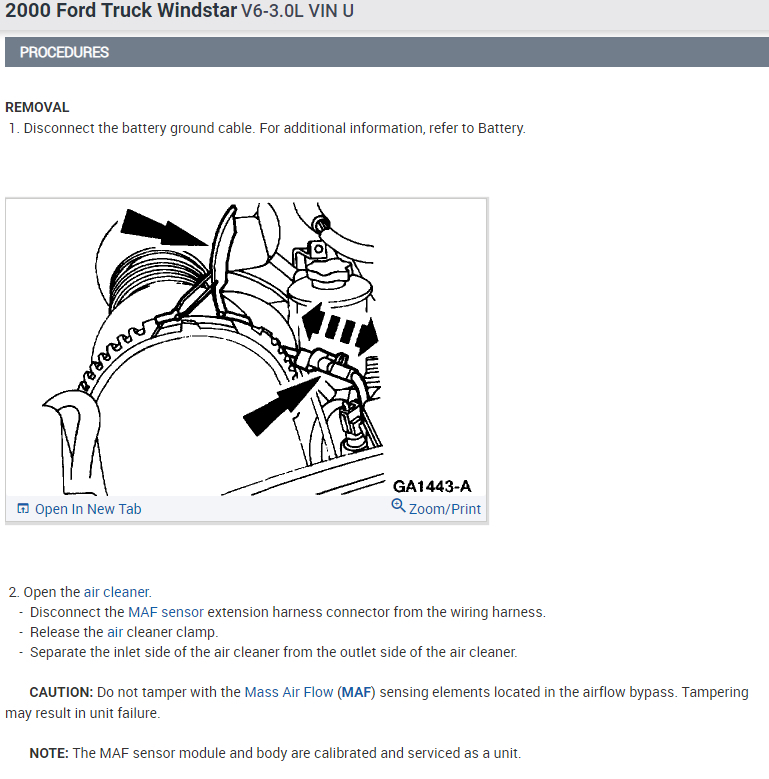 2000 Ford Truck Windstar V6-3.0L VIN U

PROCEDURES

REMOVAL
1. Disconnect the battery ground cable. For additional information, refer to Battery.

GA1443-A

Open In New Tab
Zoom/Print

2. Open the air cleaner.
- Disconnect the MAF sensor extension harness connector from the wiring harness.
- Release the air cleaner clamp.
- Separate the inlet side of the air cleaner from the outlet side of the air cleaner.

CAUTION: Do not tamper with the Mass Air Flow (MAF) sensing elements located in the airflow bypass. Tampering may result in unit failure.

NOTE: The MAF sensor module and body are calibrated and serviced as a unit.