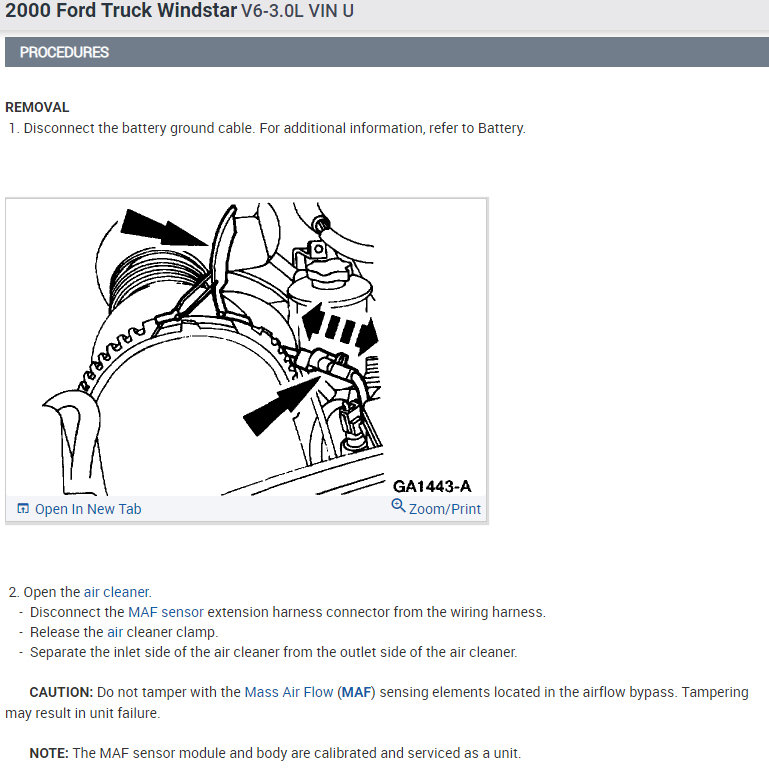 2000 Ford Truck Windstar V6-3.0L VIN U

PROCEDURES

REMOVAL
1. Disconnect the battery ground cable. For additional information, refer to Battery.

GA1443-A

Open In New Tab
Zoom/Print

2. Open the air cleaner.
- Disconnect the MAF sensor extension harness connector from the wiring harness.
- Release the air cleaner clamp.
- Separate the inlet side of the air cleaner from the outlet side of the air cleaner.

CAUTION: Do not tamper with the Mass Air Flow (MAF) sensing elements located in the airflow bypass. Tampering may result in unit failure.

NOTE: The MAF sensor module and body are calibrated and serviced as a unit.