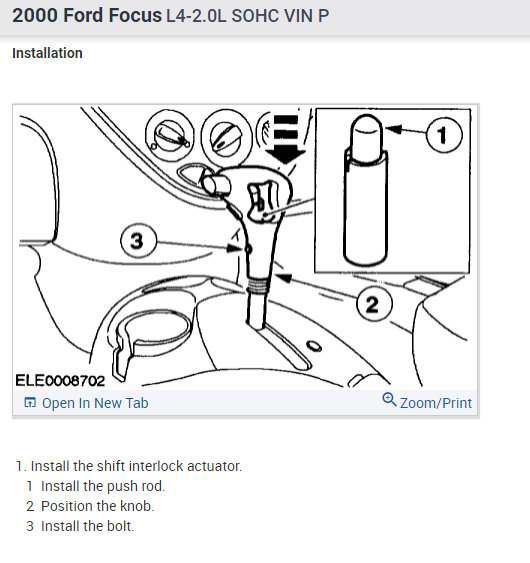 2000 Ford Focus L4-2.0L SOHC VIN P

Installation

1

3

2

ELE0008702

Open In New Tab

Zoom/Print

1. Install the shift interlock actuator.
1 Install the push rod.
2 Position the knob.
3 Install the bolt.