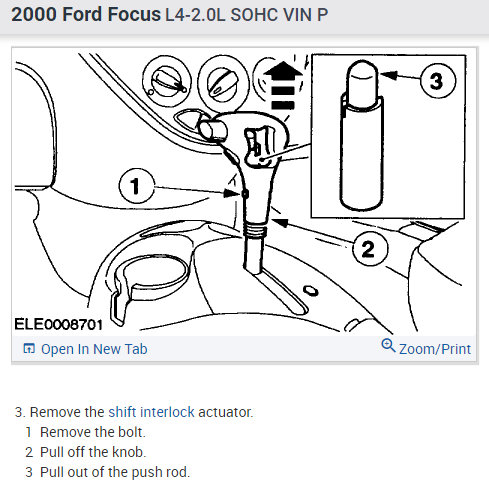 2000 Ford Focus L4-2.0L SOHC VIN P

3

1

2

ELE0008701

Open In New Tab

Zoom/Print

3. Remove the shift interlock actuator.

1 Remove the bolt.

2 Pull off the knob.

3 Pull out of the push rod.