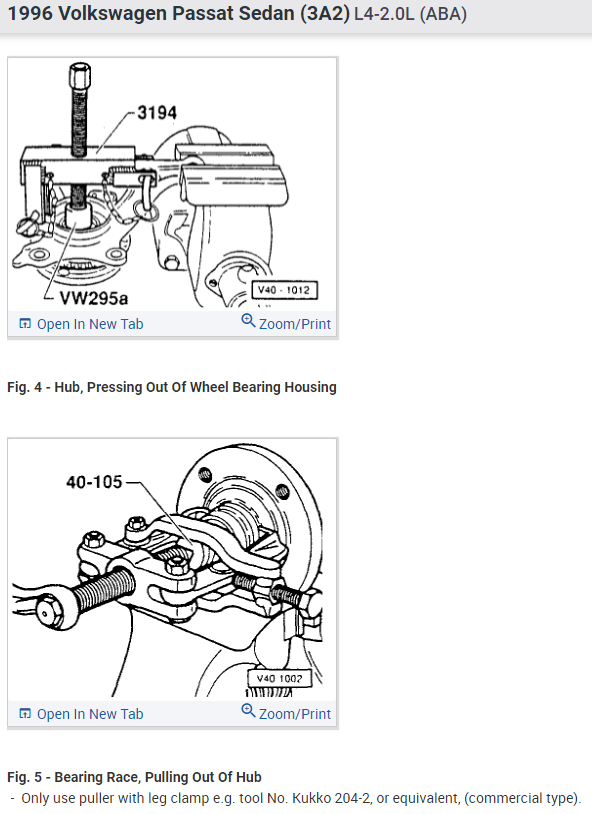 1996 Volkswagen Passat Sedan (3A2) L4-2.0L (ABA)

3194

VW295a

V40 - 1012

Open In New Tab

Zoom/Print

Fig. 4 - Hub, Pressing Out Of Wheel Bearing Housing

40-105

V40 1002

Open In New Tab

Zoom/Print

Fig. 5 - Bearing Race, Pulling Out Of Hub

- Only use puller with leg clamp e.g. tool No. Kukko 204-2, or equivalent, (commercial type).