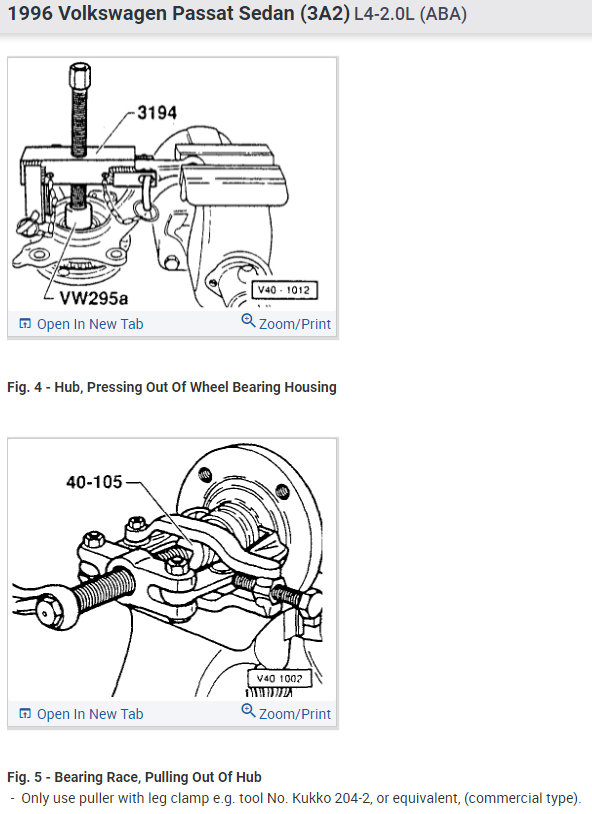 1996 Volkswagen Passat Sedan (3A2) L4-2.0L (ABA)

3194

VW295a

V40 - 1012

Open In New Tab

Zoom/Print

Fig. 4 - Hub, Pressing Out Of Wheel Bearing Housing

40-105

V40 1002

Open In New Tab

Zoom/Print

Fig. 5 - Bearing Race, Pulling Out Of Hub

- Only use puller with leg clamp e.g. tool No. Kukko 204-2, or equivalent, (commercial type).