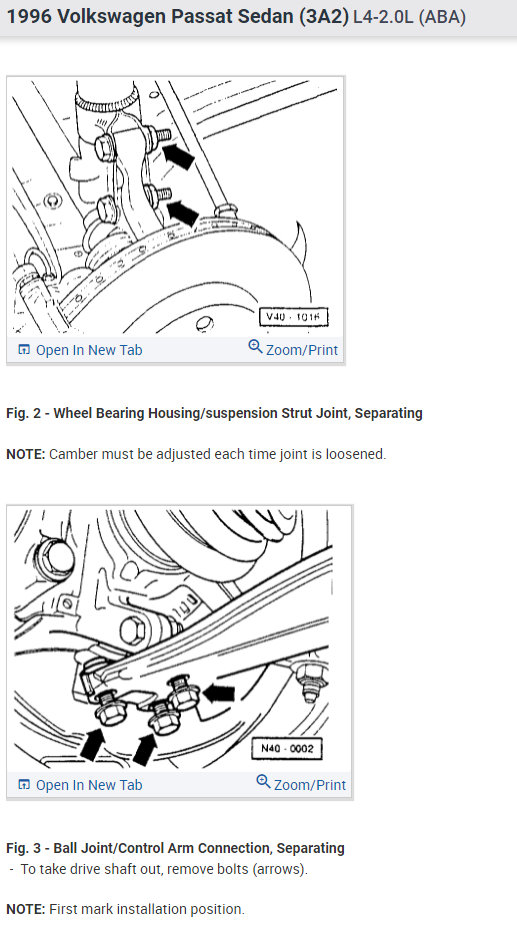 1996 Volkswagen Passat Sedan (3A2) L4-2.0L (ABA)

V40 - 1016

Open In New Tab

Zoom/Print

Fig. 2 - Wheel Bearing Housing/suspension Strut Joint, Separating

NOTE: Camber must be adjusted each time joint is loosened.

N40 - 0002

Open In New Tab

Zoom/Print

Fig. 3 - Ball Joint/Control Arm Connection, Separating
- To take drive shaft out, remove bolts (arrows).

NOTE: First mark installation position.