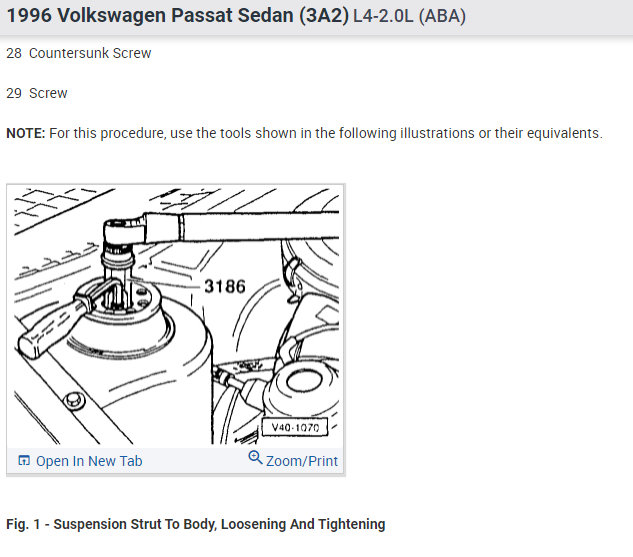 1996 Volkswagen Passat Sedan (3A2) L4-2.0L (ABA)

28 Countersunk Screw

29 Screw

NOTE: For this procedure, use the tools shown in the following illustrations or their equivalents.

3186

V40-1070

Open In New Tab

Zoom/Print

Fig. 1 - Suspension Strut To Body, Loosening And Tightening