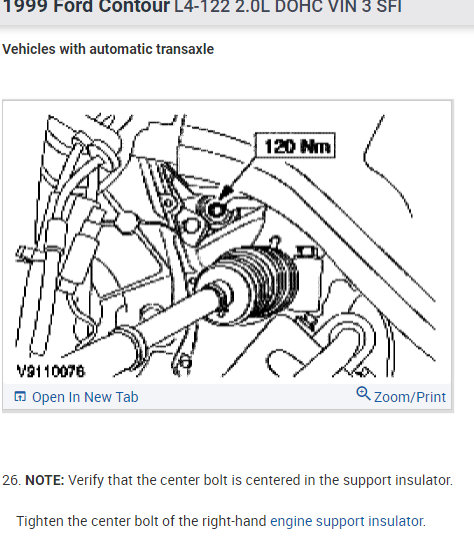 1999 Ford Contour L4-122 2.0L DOHC VIN 3 SFI

Vehicles with automatic transaxle

120 Nm

V9110076

Open In New Tab

Zoom/Print

26. NOTE: Verify that the center bolt is centered in the support insulator.

Tighten the center bolt of the right-hand engine support insulator.