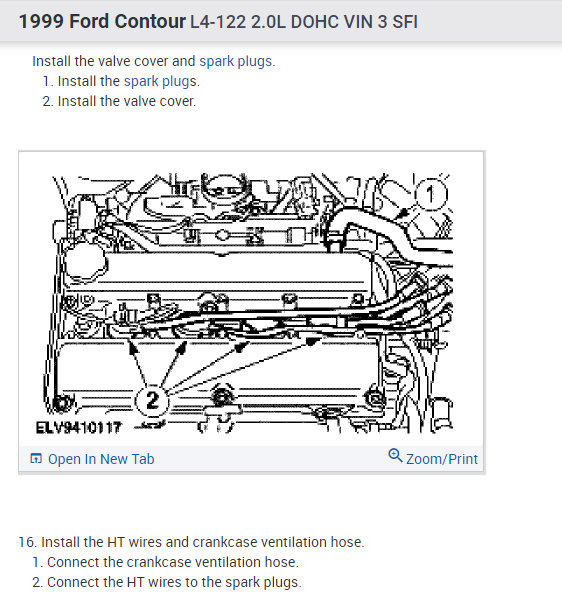 1999 Ford Contour L4-122 2.0L DOHC VIN 3 SFI

Install the valve cover and spark plugs.
1. Install the spark plugs.
2. Install the valve cover.

1

2

ELV9410117

Open In New Tab

Zoom/Print

16. Install the HT wires and crankcase ventilation hose.
1. Connect the crankcase ventilation hose.
2. Connect the HT wires to the spark plugs.