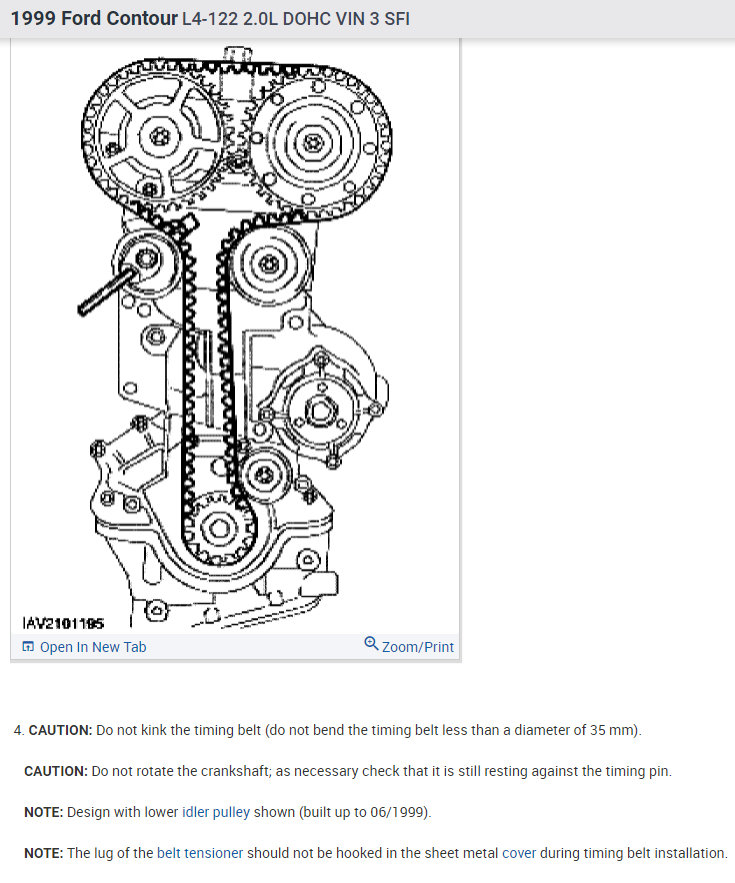 1999 Ford Contour L4-122 2.0L DOHC VIN 3 SFI

IAV2101195

Open In New Tab

Zoom/Print

4. CAUTION: Do not kink the timing belt (do not bend the timing belt less than a diameter of 35 mm).

CAUTION: Do not rotate the crankshaft; as necessary check that it is still resting against the timing pin.

NOTE: Design with lower idler pulley shown (built up to 06/1999).

NOTE: The lug of the belt tensioner should not be hooked in the sheet metal cover during timing belt installation.